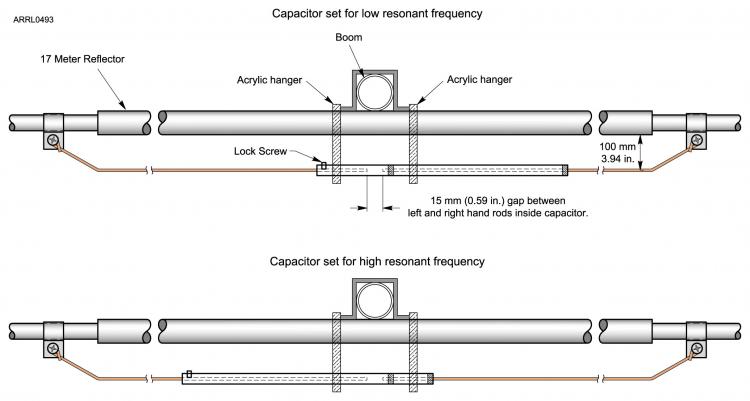 ARRL0493

Capacitor set for low resonant frequency

Boom

17 Meter Reflector

Acrylic hanger

Acrylic hanger

Lock Screw

100 mm
3.94 in.

15 mm (0.59 in.) gap between left and right hand rods inside capacitor.

Capacitor set for high resonant frequency