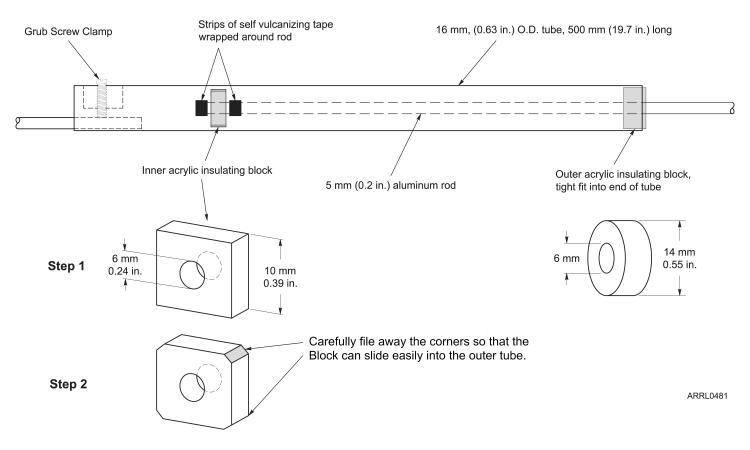 Grub Screw Clamp

Strips of self vulcanizing tape wrapped around rod

16 mm, (0.63 in.) O.D. tube, 500 mm (19.7 in.) long

Inner acrylic insulating block

5 mm (0.2 in.) aluminum rod

Outer acrylic insulating block, tight fit into end of tube

Step 1

6 mm 0.24 in.

10 mm 0.39 in.

6 mm

14 mm 0.55 in.

Step 2

Carefully file away the corners so that the Block can slide easily into the outer tube.

ARRL0481