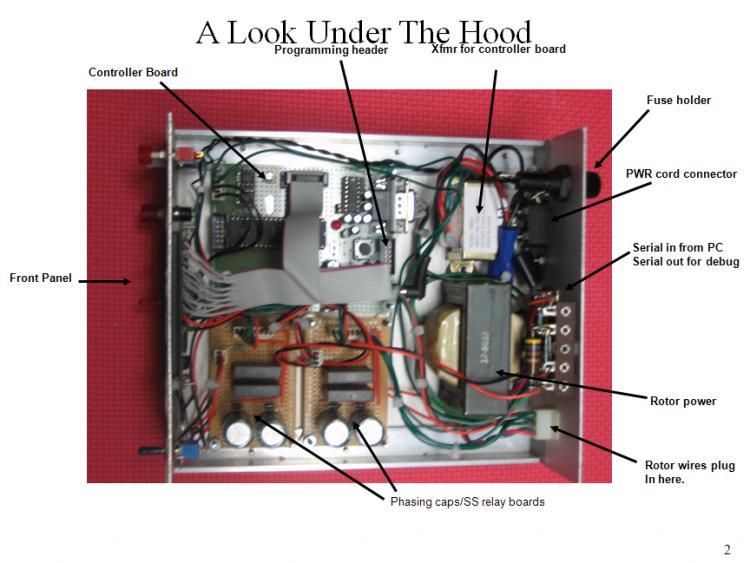 A Look Under The Hood

Programming header

Xfmr for controller board

Controller Board

Fuse holder

PWR cord connector

Serial in from PC
Serial out for debug

Front Panel

Rotor power

Rotor wires plug
In here.

Phasing caps/SS relay boards

2